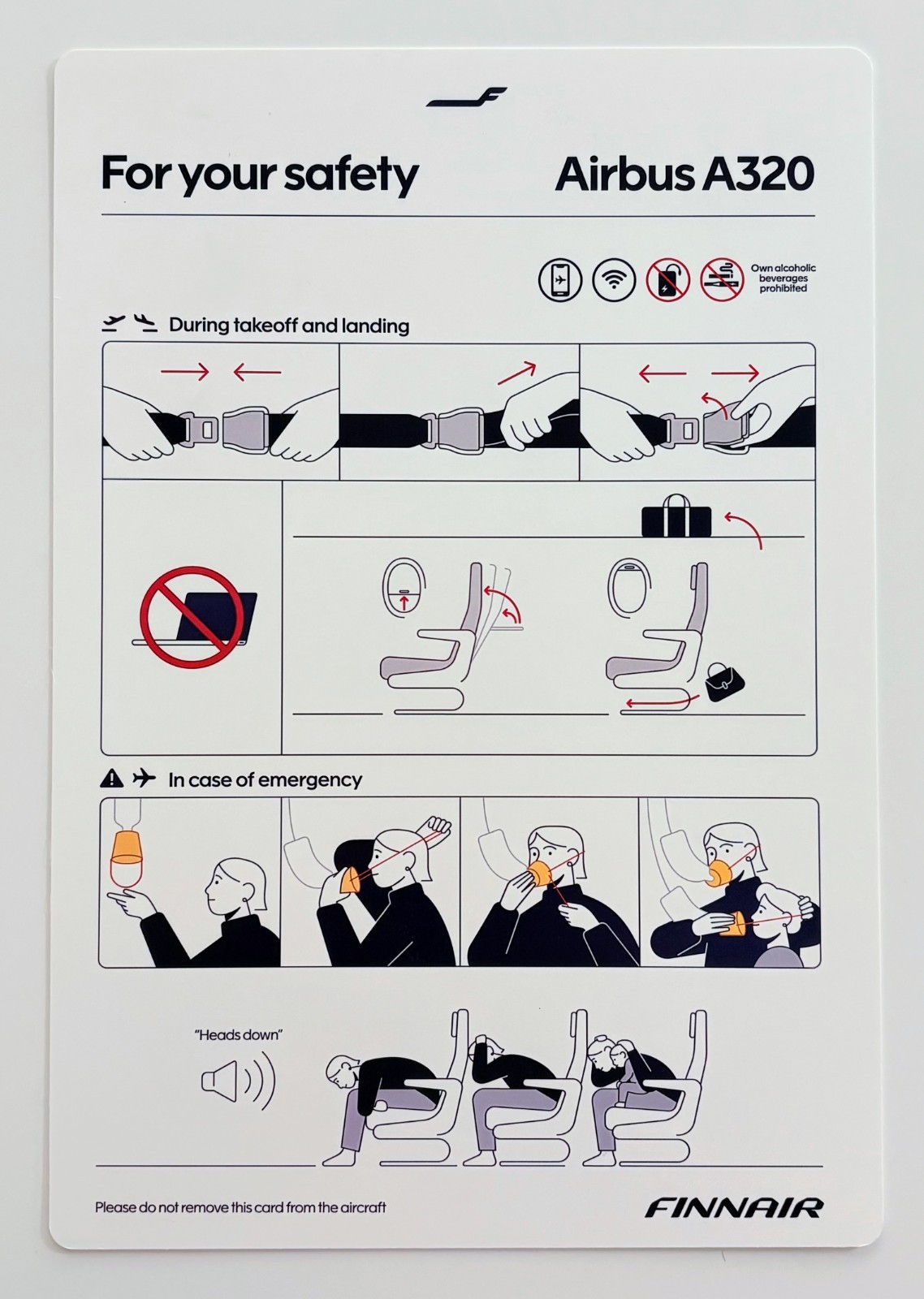 For your safety

Airbus A320

Own alcoholic beverages prohibited

During takeoff and landing

In case of emergency

"Heads down"

Please do not remove this card from the aircraft

FINNAIR